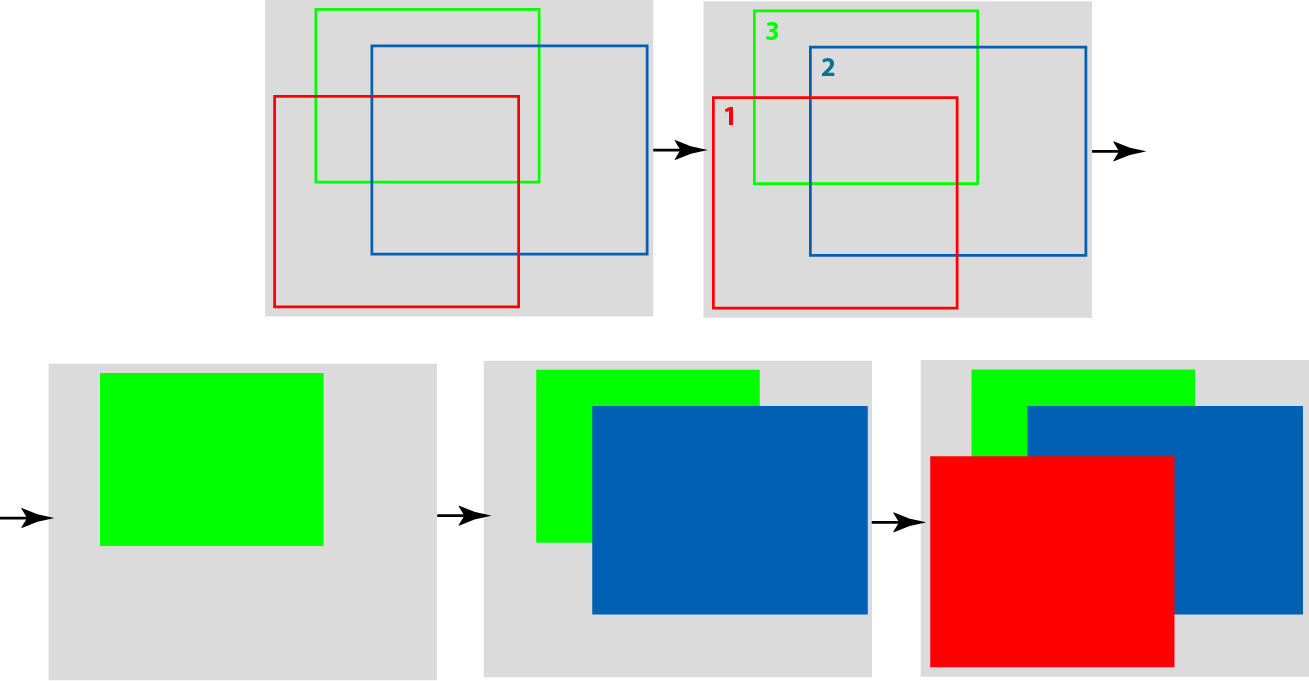 3
2
1