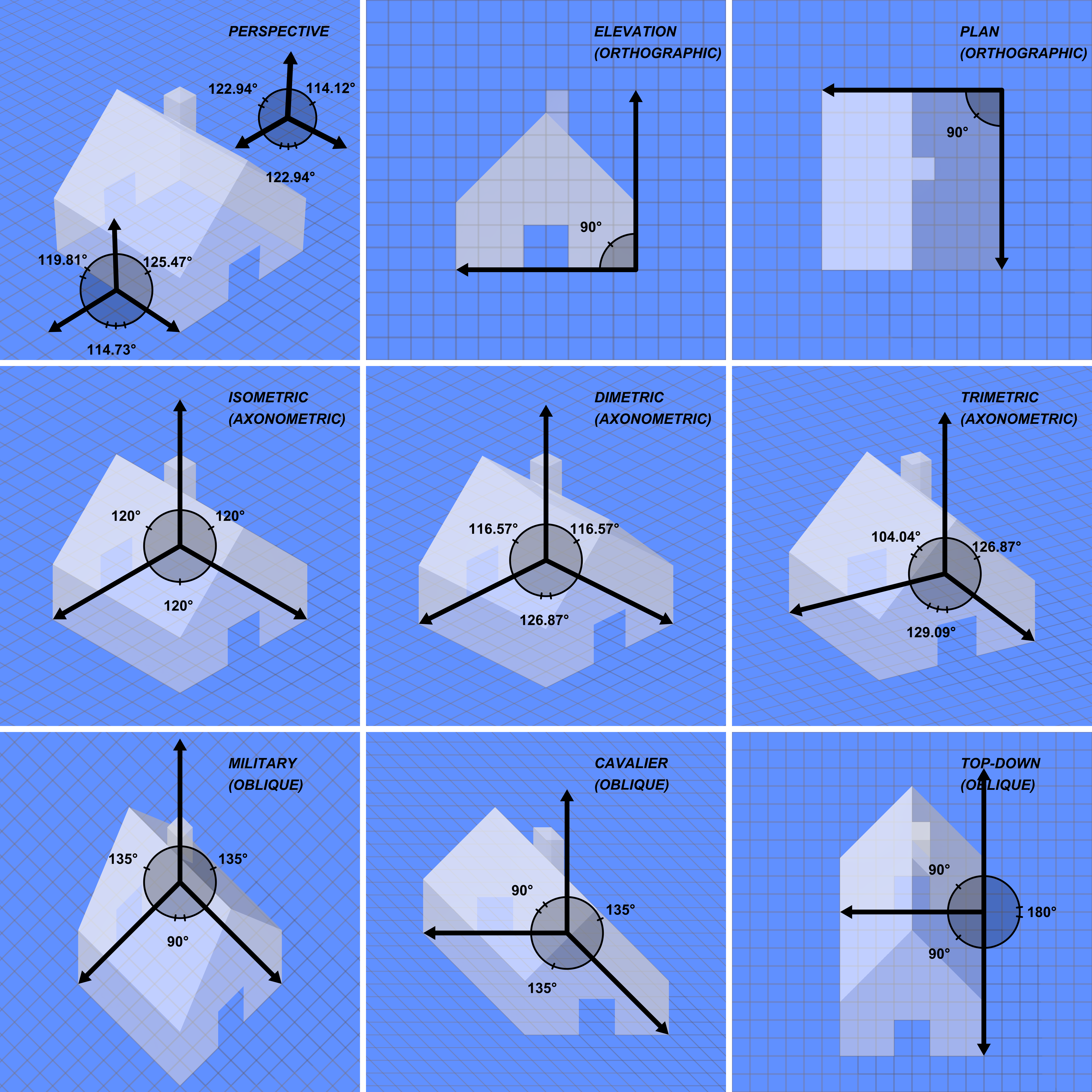 PERSPECTIVE

122.94°
114.12°
122.94°
119.81°
125.47°
114.73°

ELEVATION
(ORTHOGRAPHIC)

90°

PLAN
(ORTHOGRAPHIC)

90°

ISOMETRIC
(AXONOMETRIC)

120°
120°
120°

DIMETRIC
(AXONOMETRIC)

116.57°
116.57°
126.87°

TRIMETRIC
(AXONOMETRIC)

104.04°
126.87°
129.09°

MILITARY
(OBLIQUE)

135°
135°
90°

CAVALIER
(OBLIQUE)

90°
135°
135°

TOP-DOWN
(OBLIQUE)

90°
180°
90°